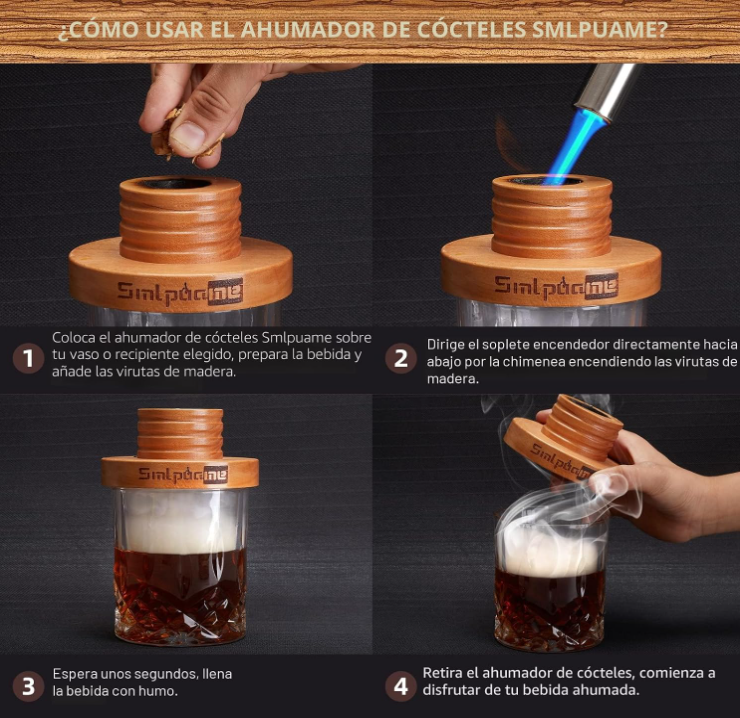 ¿CÓMO USAR EL AHUMADOR DE CÓCTELES SMLPUAME?

Smlpuame

Smlpuame

1 Coloca el ahumador de cócteles Smlpuame sobre tu vaso o recipiente elegido, prepara la bebida y añade las virutas de madera.

2 Dirige el soplete encendedor directamente hacia abajo por la chimenea encendiendo las virutas de madera.

Smlpuame

Smlpuame

3 Espera unos segundos, llena la bebida con humo.

4 Retira el ahumador de cócteles, comienza a disfrutar de tu bebida ahumada.